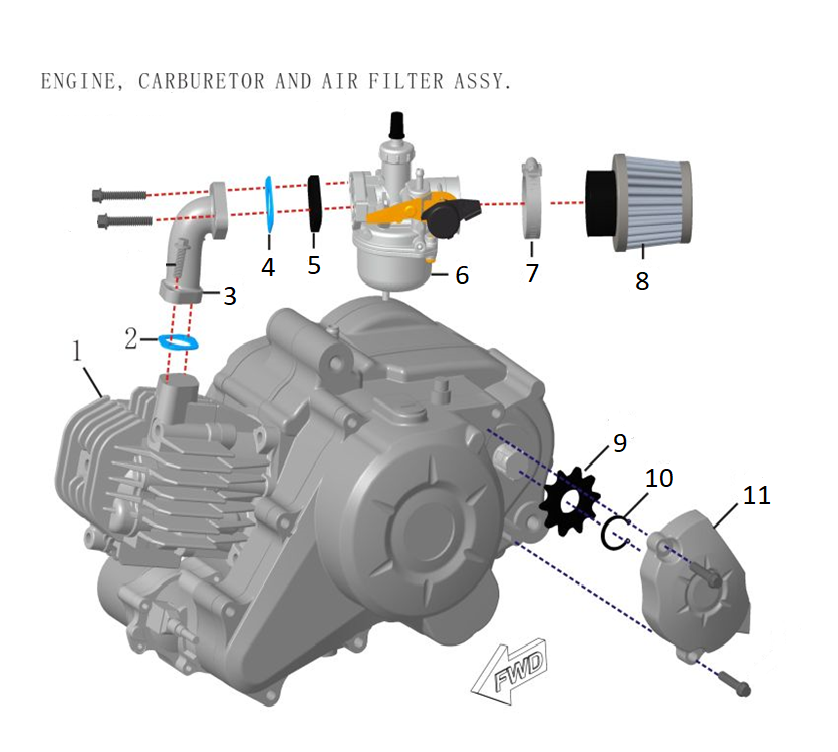 ENGINE, CARBURETOR AND AIR FILTER ASSY.

4
5
6
7
8
3
2
1
9
10
11
FWD