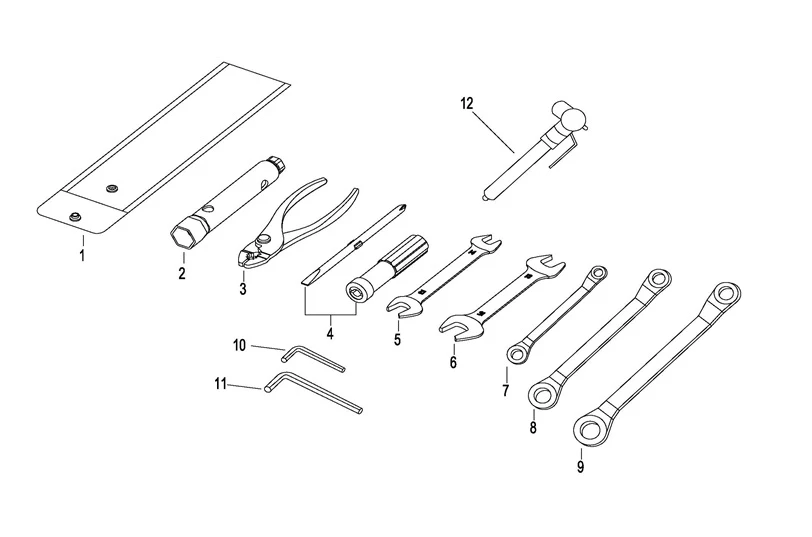 12
1
2
3
4
5
6
7
8
9
10
11