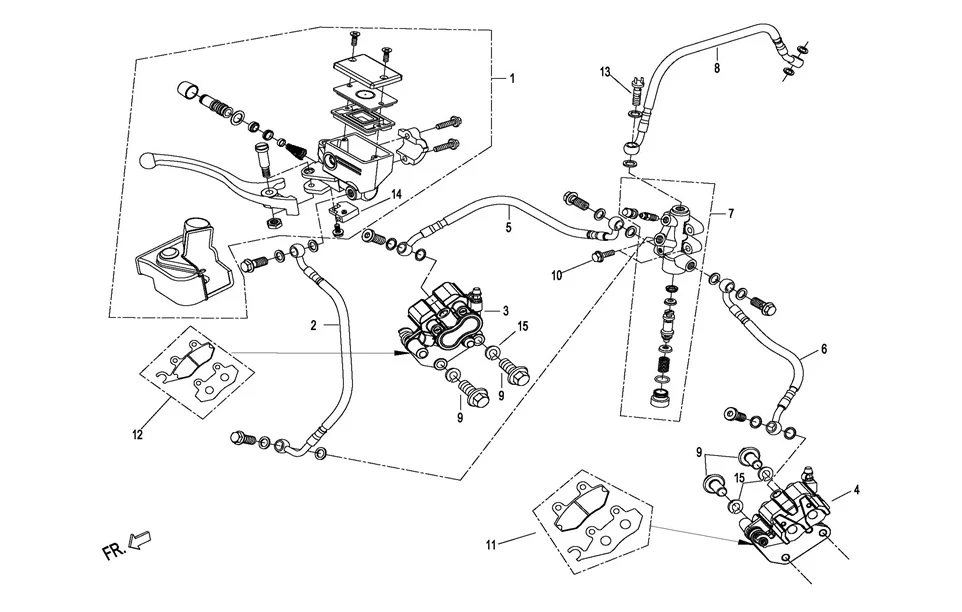 1
13
8
14
5
7
10
3
15
2
6
9
9
12
9
15
4
11
FR.